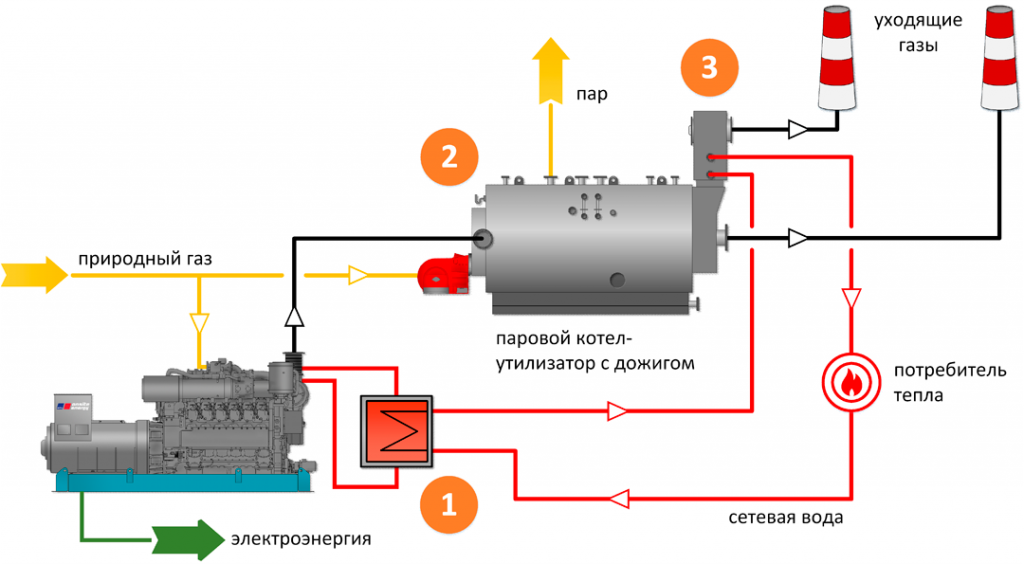 уходящие газы

3

пар

2

природный газ

паровой котел-утилизатор с дожигом

потребитель тепла

1

сетевая вода

электроэнергия